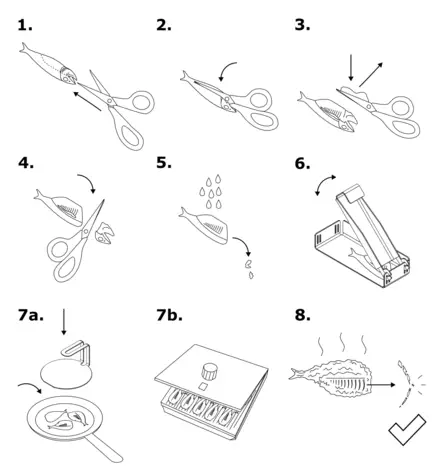 1.
2.
3.
4.
5.
6.
7a.
7b.
8.